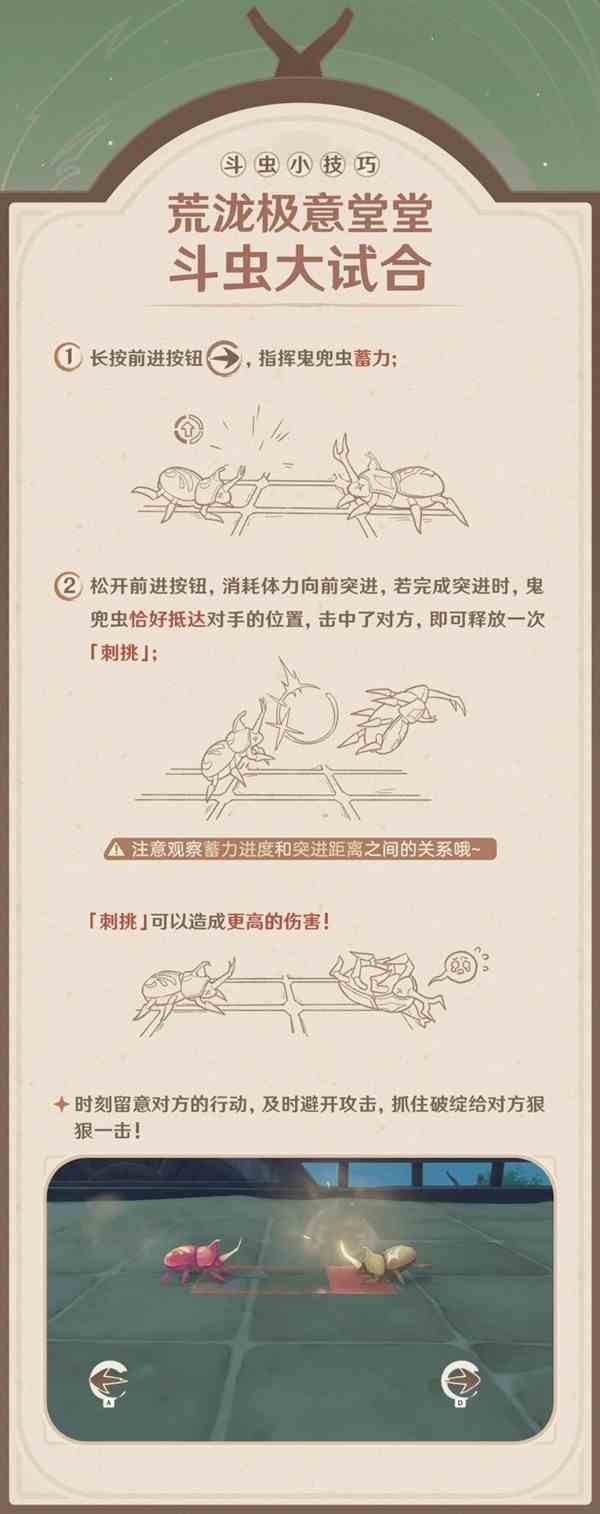 斗虫小技巧

荒泷极意堂堂
斗虫大试合

① 长按前进按钮，指挥鬼兜虫蓄力；

② 松开前进按钮，消耗体力向前突进，若完成突进时，鬼兜虫恰好抵达对手的位置，击中了对方，即可释放一次「刺挑」；

注意观察蓄力进度和突进距离之间的关系哦~

「刺挑」可以造成更高的伤害！

时刻留意对方的行动，及时避开攻击，抓住破绽给对方狠狠一击！

A

D