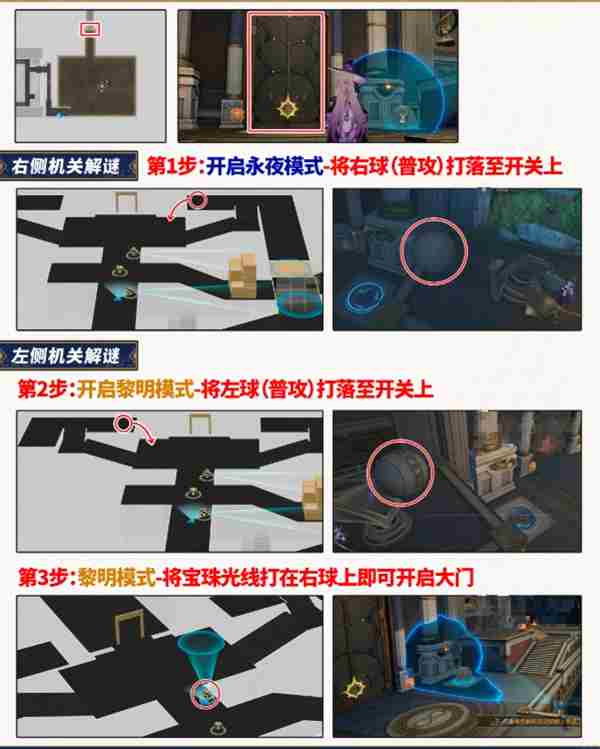 右侧机关解谜

第1步：开启永夜模式-将右球（普攻）打落至开关上

左侧机关解谜

第2步：开启黎明模式-将左球（普攻）打落至开关上

第3步：黎明模式-将宝珠光线打在右球上即可开启大门