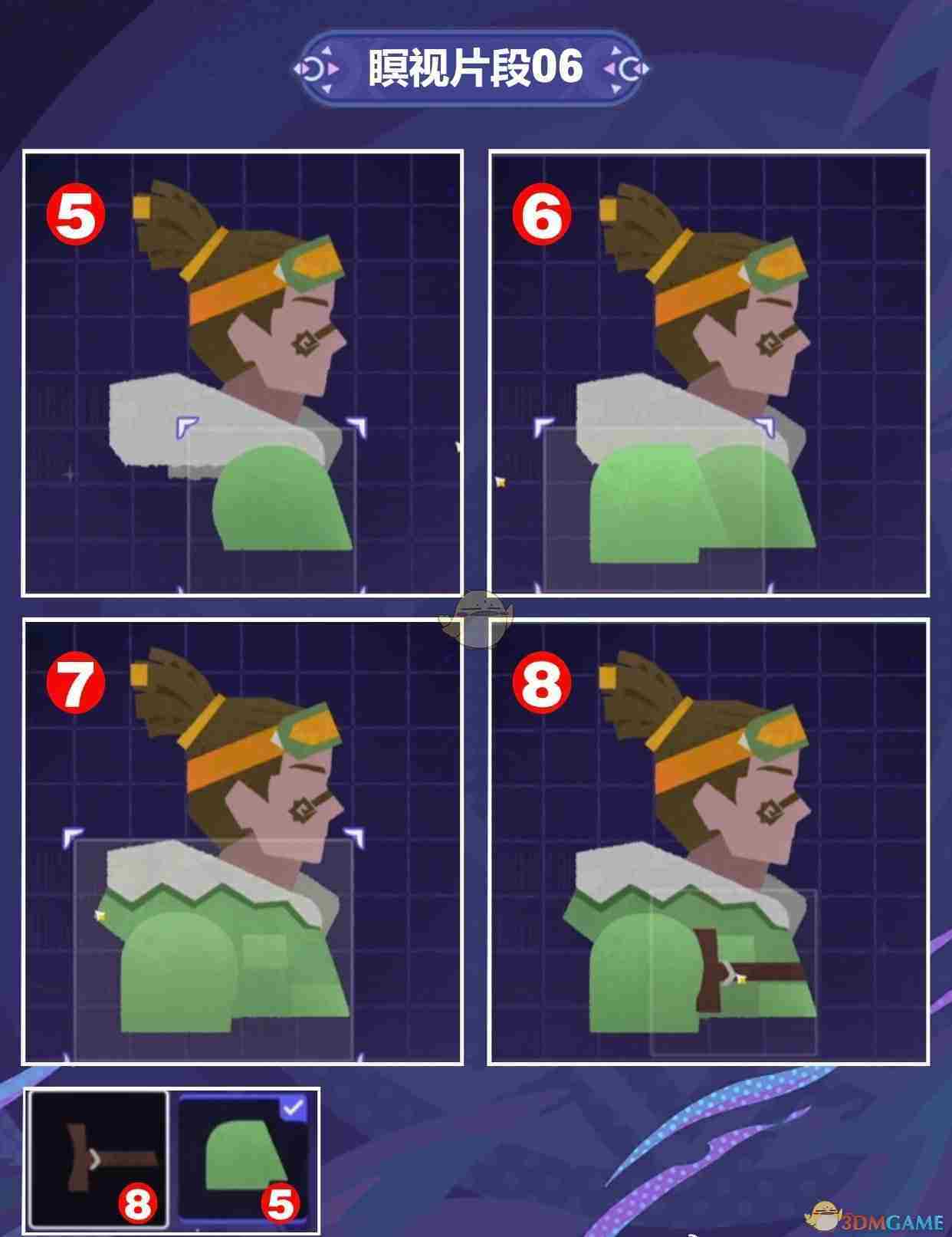 瞑视片段06

5

6

7

8

8

5

3DMGAME