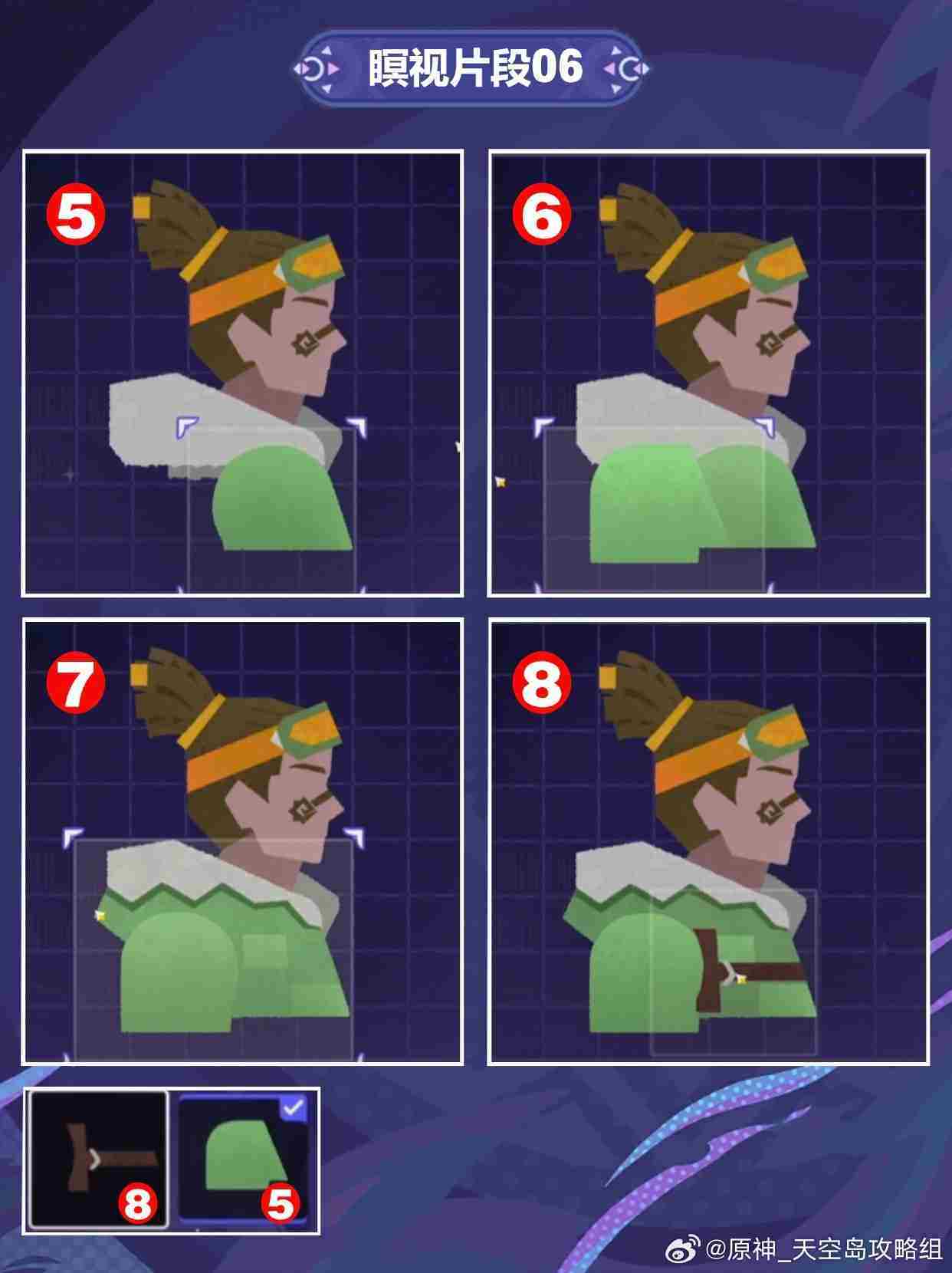 瞑视片段06

5

6

7

8

8

5

@原神_天空岛攻略组