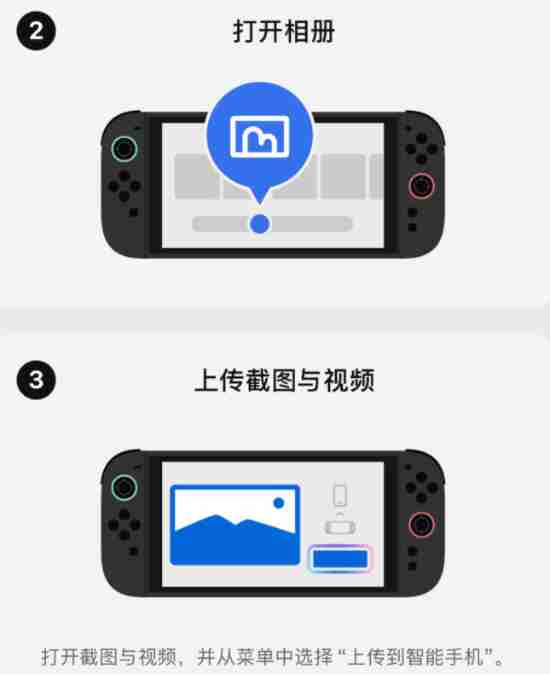 2

打开相册

3

上传截图与视频

打开截图与视频，并从菜单中选择“上传到智能手机”。